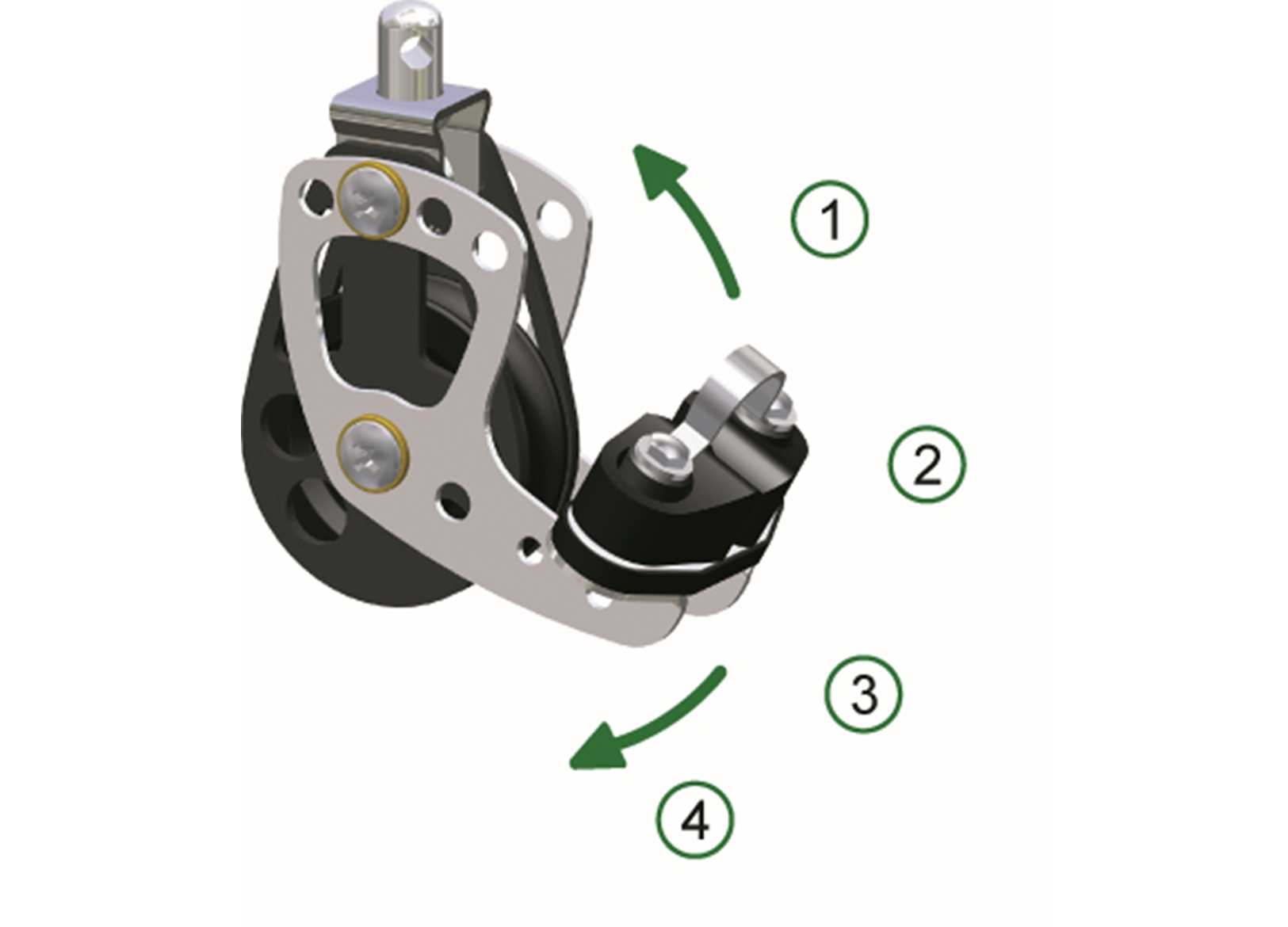 1
2
3
4