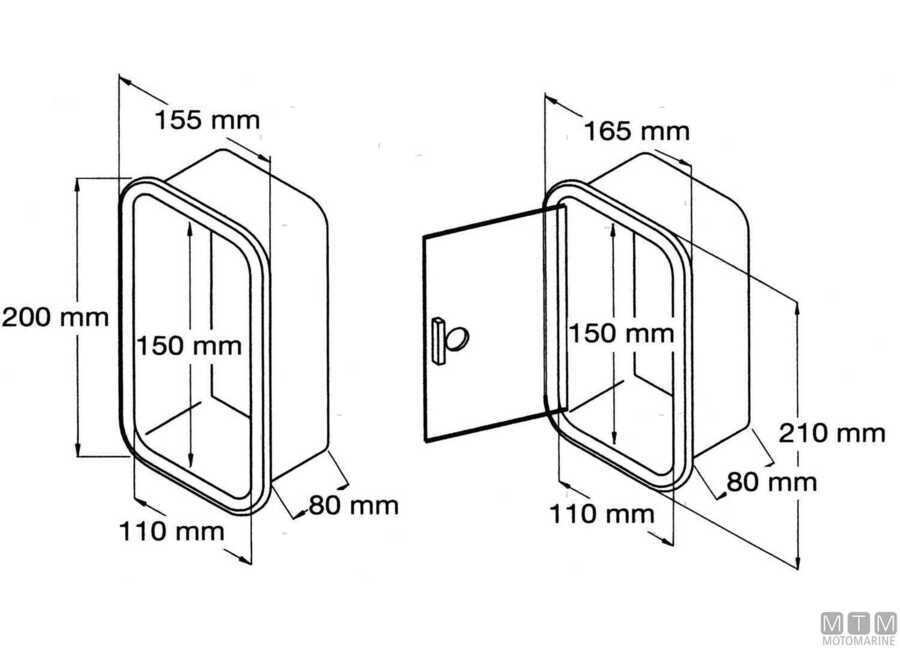 155 mm
200 mm
150 mm
110 mm
80 mm
165 mm
150 mm
210 mm
80 mm
110 mm
MTM
MOTOMARINE