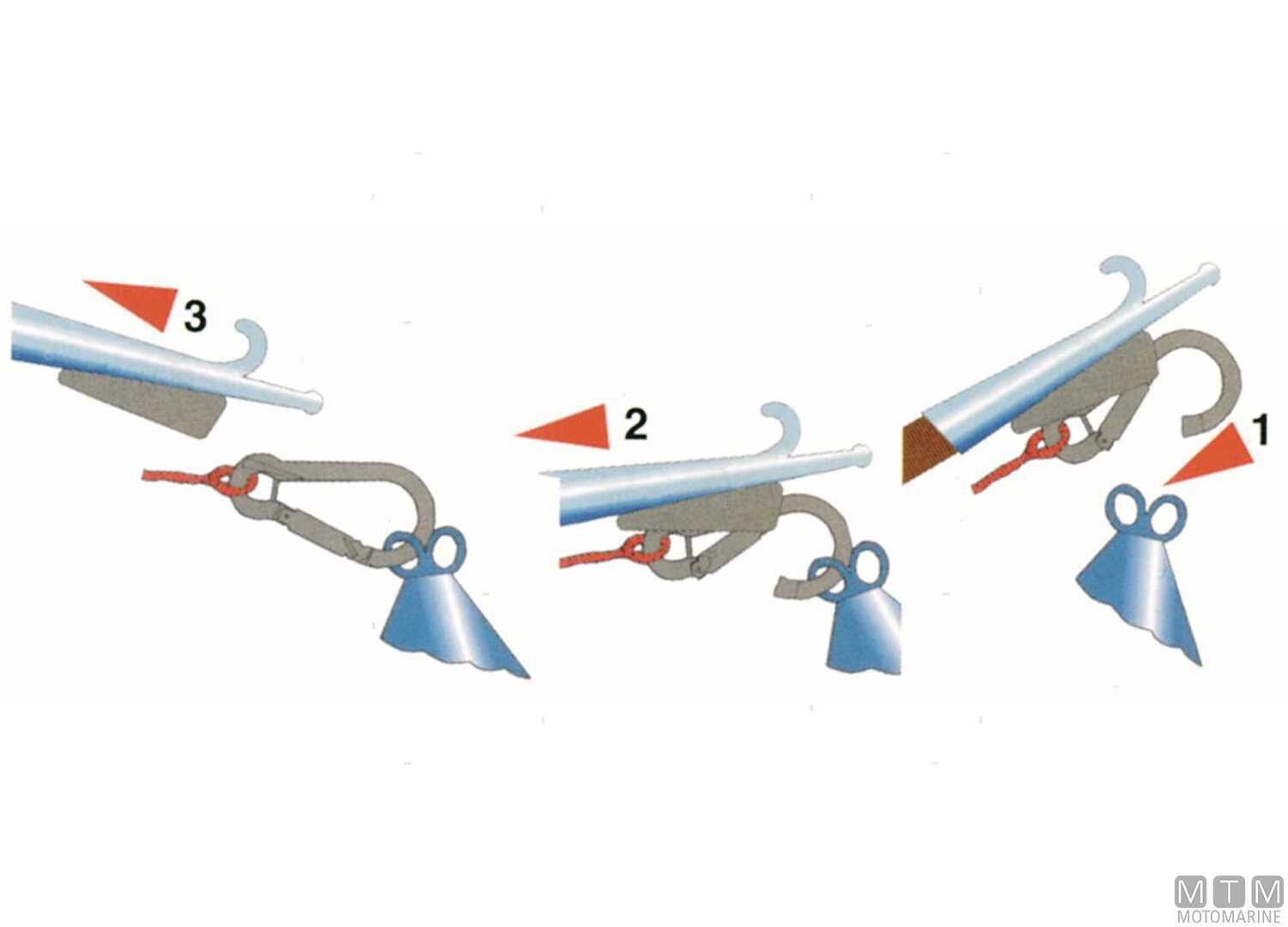 3

2

1

MTM
MOTOMARINE