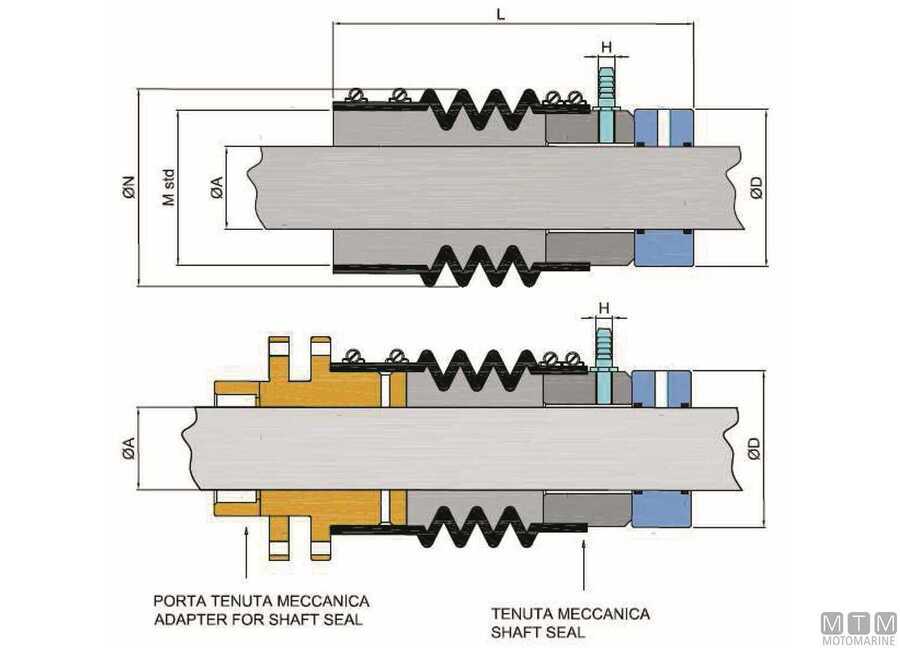 L

H

ØN

M std

ØA

ØD

H

ØA

ØD

PORTA TENUTA MECCANICA
ADAPTER FOR SHAFT SEAL

TENUTA MECCANICA
SHAFT SEAL

MTM
MOTOMARINE