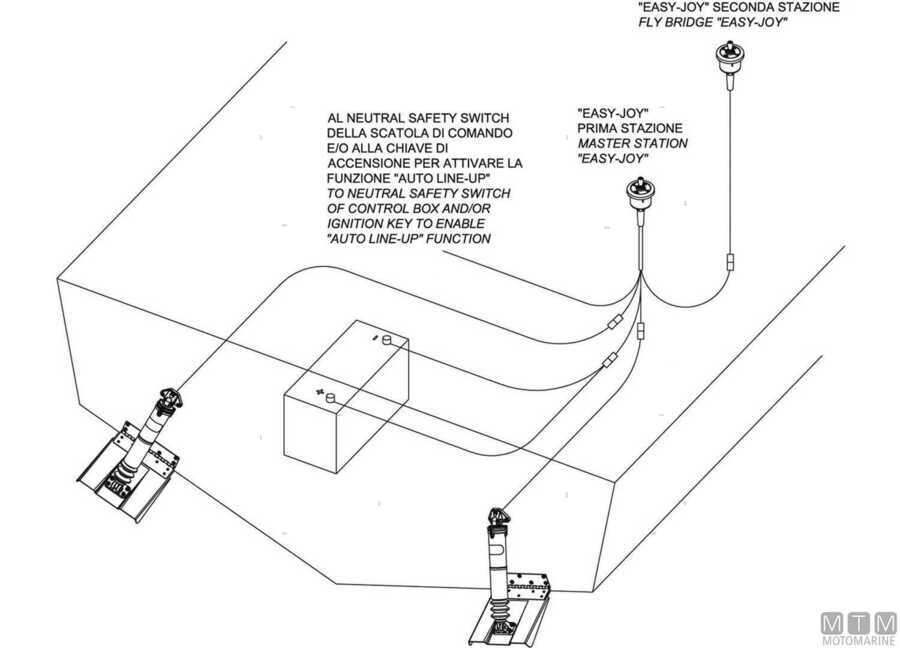 "EASY-JOY" SECONDA STAZIONE
FLY BRIDGE "EASY-JOY"

AL NEUTRAL SAFETY SWITCH DELLA SCATOLA DI COMANDO E/O ALLA CHIAVE DI ACCENSIONE PER ATTIVARE LA FUNZIONE "AUTO LINE-UP"
TO NEUTRAL SAFETY SWITCH OF CONTROL BOX AND/OR IGNITION KEY TO ENABLE "AUTO LINE-UP" FUNCTION

"EASY-JOY"
PRIMA STAZIONE
MASTER STATION
"EASY-JOY"

-

+

MTM
MOTOMARINE