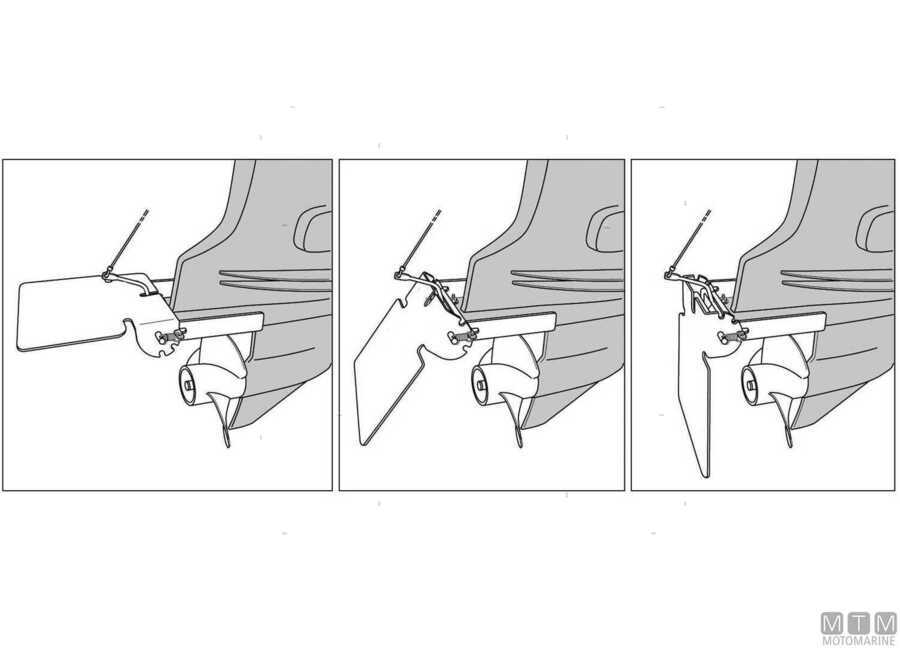 MTM
MOTOMARINE