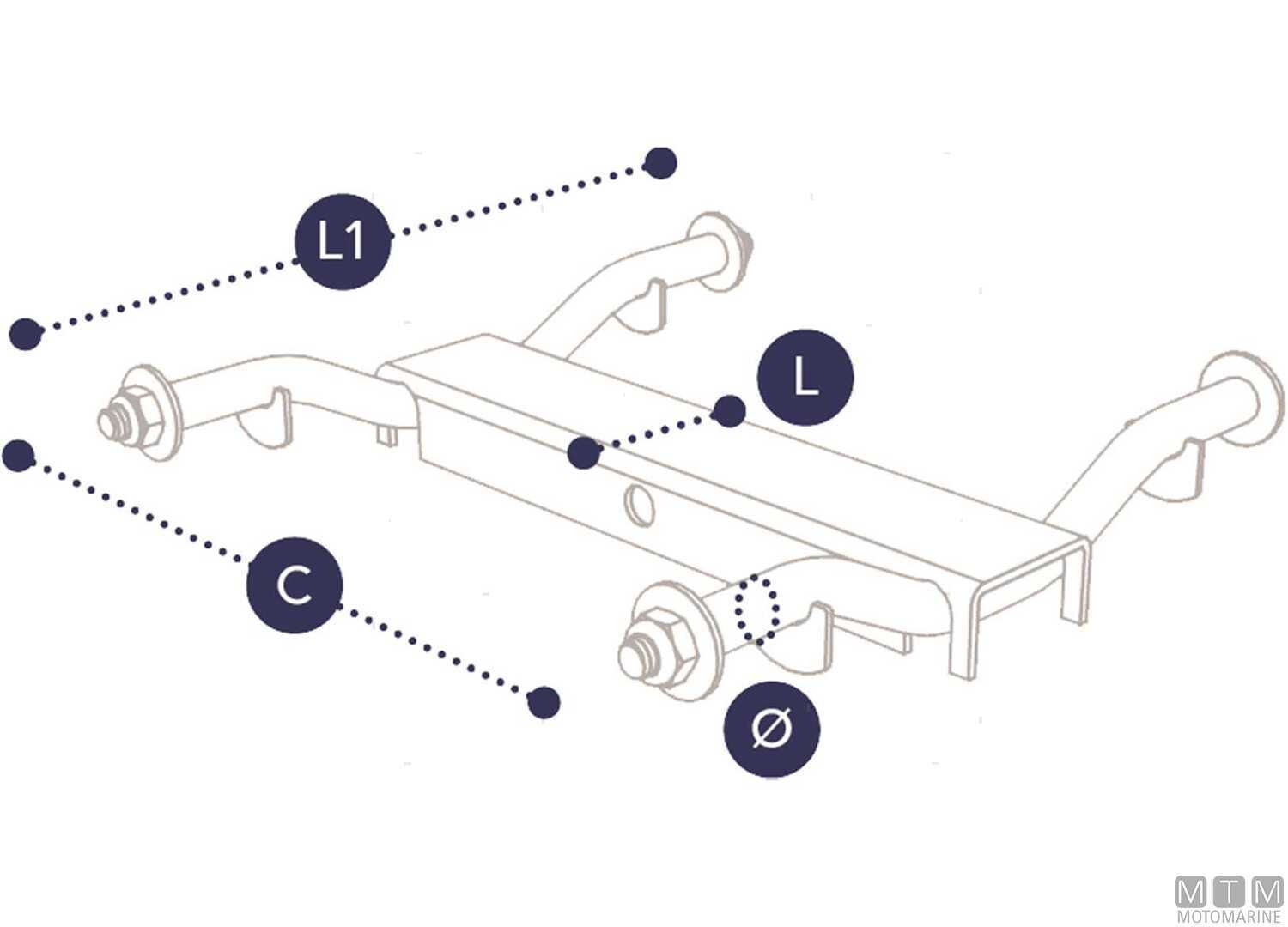 L1
L
C
Ø
MTM
MOTOMARINE