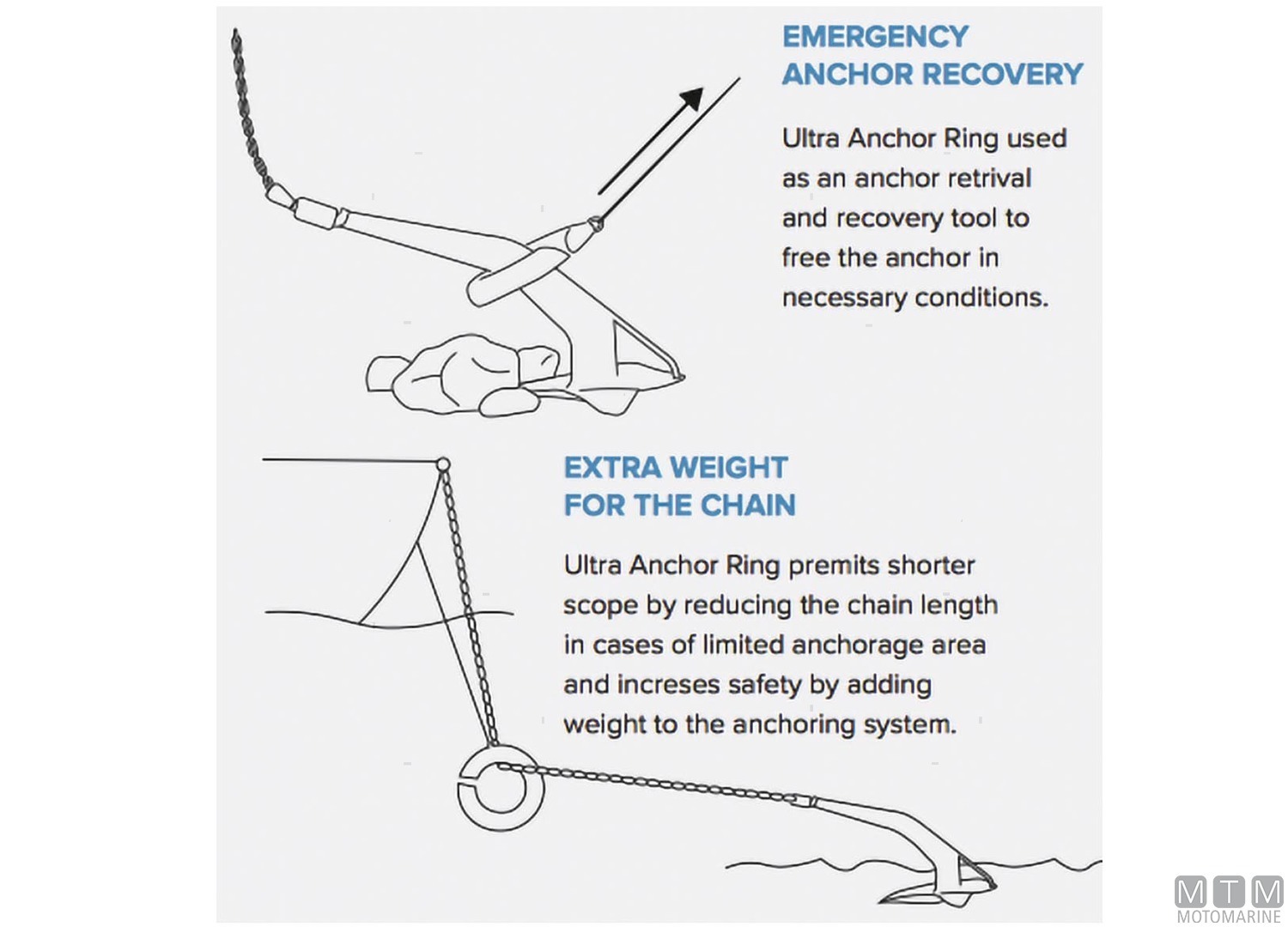 EMERGENCY
ANCHOR RECOVERY

Ultra Anchor Ring used as an anchor retrival and recovery tool to free the anchor in necessary conditions.

EXTRA WEIGHT
FOR THE CHAIN

Ultra Anchor Ring premits shorter scope by reducing the chain length in cases of limited anchorage area and increses safety by adding weight to the anchoring system.

MTM
MOTOMARINE